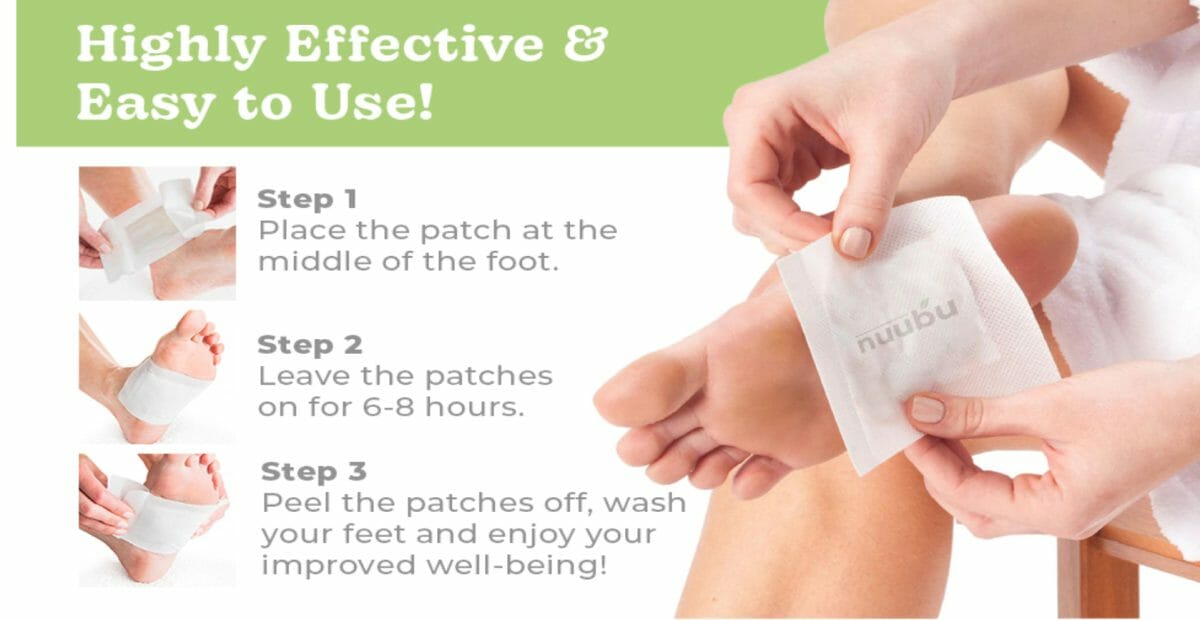 Highly Effective & Easy to Use!

Step 1
Place the patch at the middle of the foot.

Step 2
Leave the patches on for 6-8 hours.

Step 3
Peel the patches off, wash your feet and enjoy your improved well-being!

nuubu