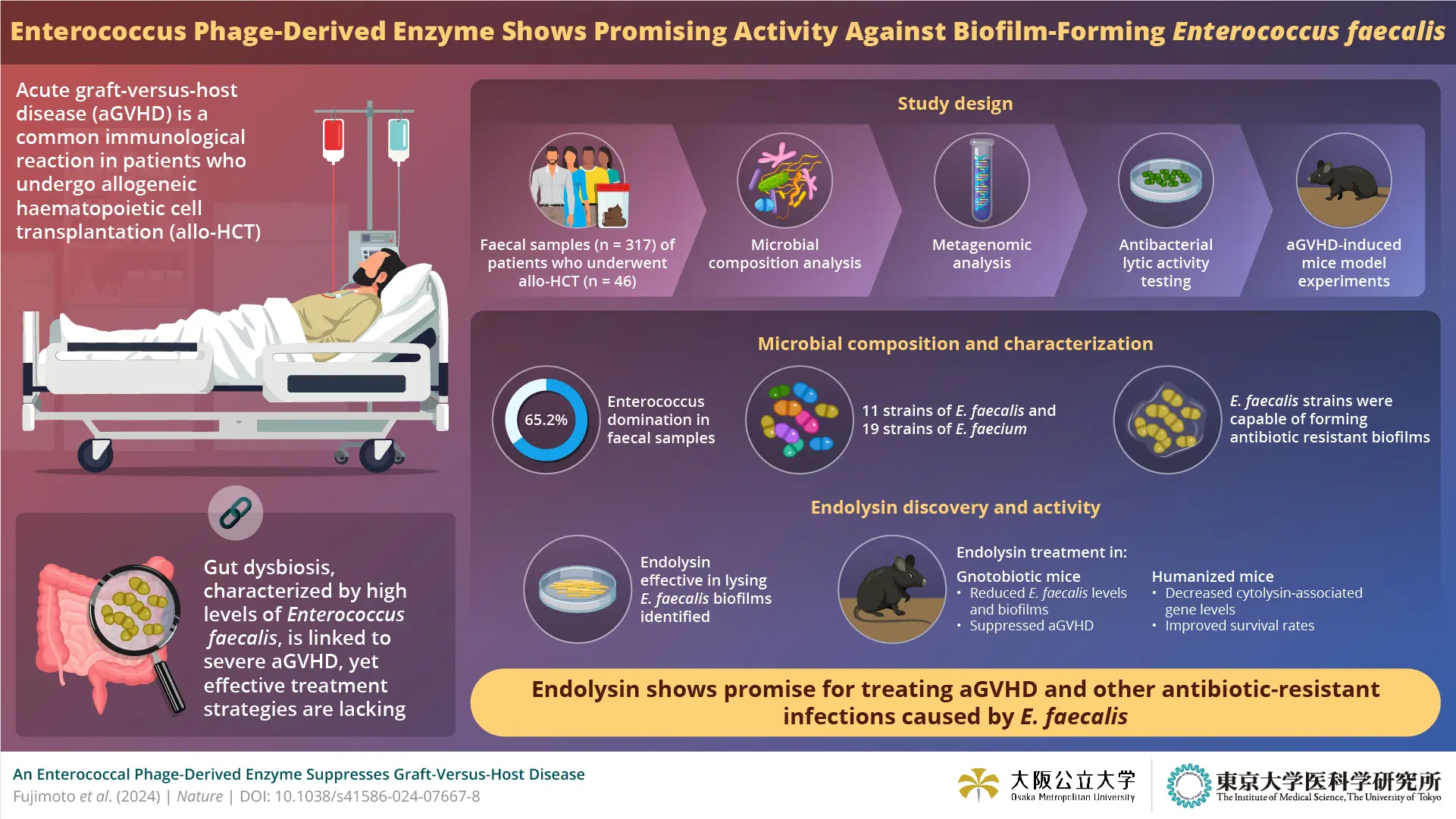 Enterococcus Phage-Derived Enzyme Shows Promising Activity Against Biofilm-Forming Enterococcus faecalis

Acute graft-versus-host disease (aGVHD) is a common immunological reaction in patients who undergo allogeneic haematopoietic cell transplantation (allo-HCT)

Gut dysbiosis, characterized by high levels of Enterococcus faecalis, is linked to severe aGVHD, yet effective treatment strategies are lacking

Study design

Faecal samples (n = 317) of patients who underwent allo-HCT (n = 46)

Microbial composition analysis

Metagenomic analysis

Antibacterial lytic activity testing

aGVHD-induced mice model experiments

Microbial composition and characterization

65.2%

Enterococcus domination in faecal samples

11 strains of E. faecalis and 19 strains of E. faecium

E. faecalis strains were capable of forming antibiotic resistant biofilms

Endolysin discovery and activity

Endolysin effective in lysing E. faecalis biofilms identified

Endolysin treatment in:

Gnotobiotic mice
• Reduced E. faecalis levels and biofilms
• Suppressed aGVHD

Humanized mice
• Decreased cytolysin-associated gene levels
• Improved survival rates

Endolysin shows promise for treating aGVHD and other antibiotic-resistant infections caused by E. faecalis

An Enterococcal Phage-Derived Enzyme Suppresses Graft-Versus-Host Disease
Fujimoto et al. (2024) | Nature | DOI: 10.1038/s41586-024-07667-8

大阪公立大学
Osaka Metropolitan University

東京大学医科学研究所
The Institute of Medical Science, The University of Tokyo